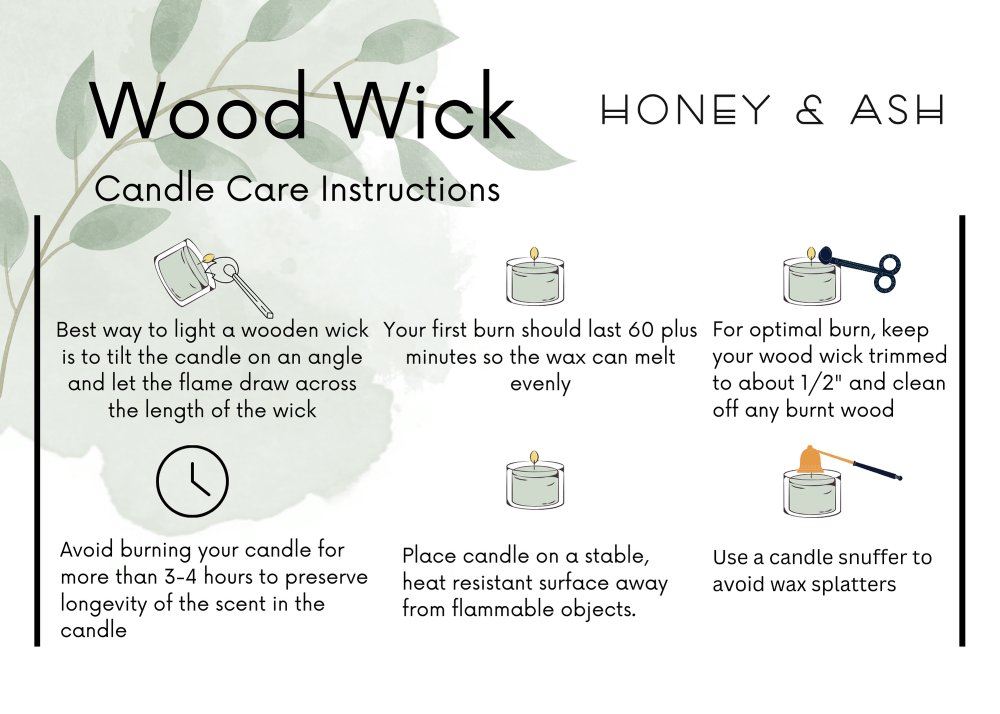 Wood Wick

Candle Care Instructions

HONEY & ASH

Best way to light a wooden wick is to tilt the candle on an angle and let the flame draw across the length of the wick

Your first burn should last 60 plus minutes so the wax can melt evenly

For optimal burn, keep your wood wick trimmed to about 1/2" and clean off any burnt wood

Avoid burning your candle for more than 3-4 hours to preserve longevity of the scent in the candle

Place candle on a stable, heat resistant surface away from flammable objects.

Use a candle snuffer to avoid wax splatters